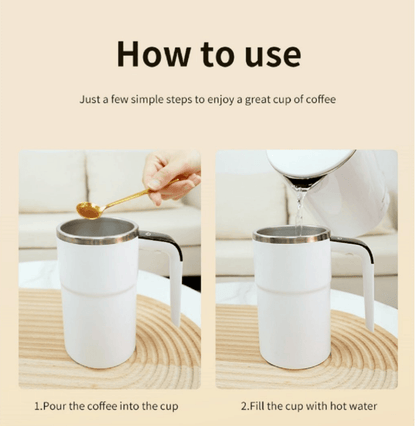 How to use

Just a few simple steps to enjoy a great cup of coffee

1.Pour the coffee into the cup

2.Fill the cup with hot water