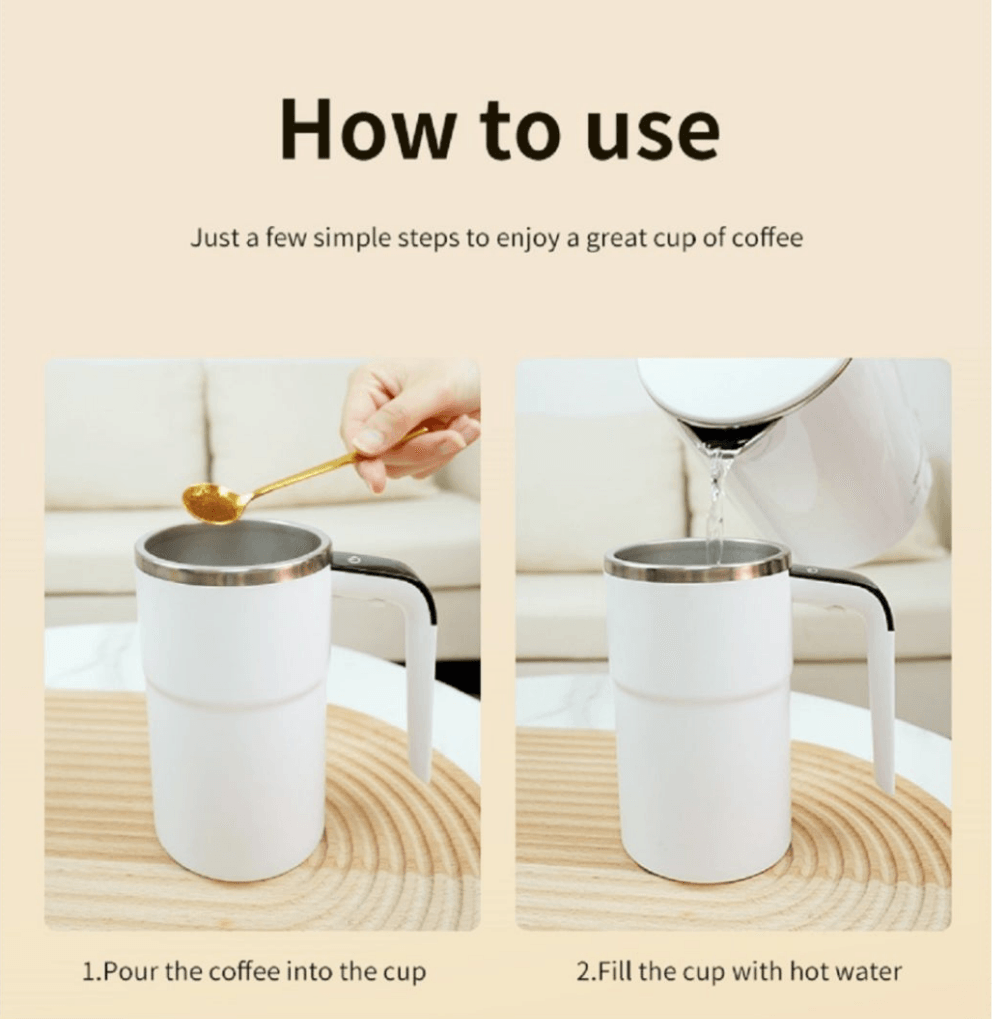 How to use

Just a few simple steps to enjoy a great cup of coffee

1.Pour the coffee into the cup

2.Fill the cup with hot water